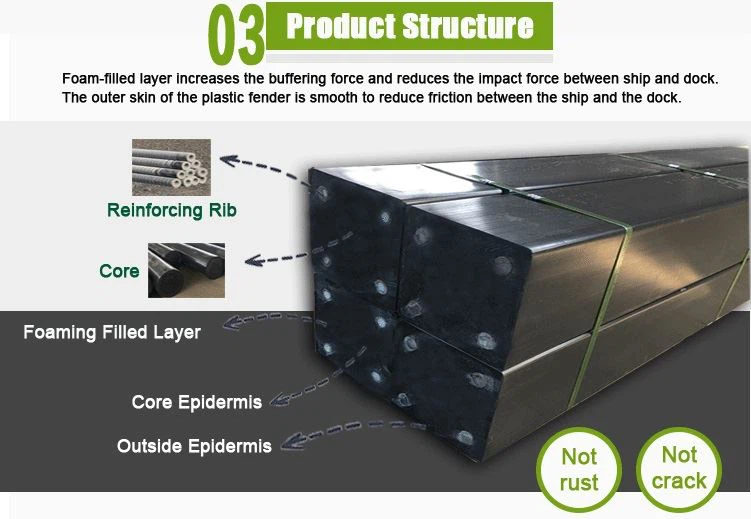 03 Product Structure

Foam-filled layer increases the buffering force and reduces the impact force between ship and dock. The outer skin of the plastic fender is smooth to reduce friction between the ship and the dock.

Reinforcing Rib

Core

Foaming Filled Layer

Core Epidermis

Outside Epidermis

Not rust

Not crack